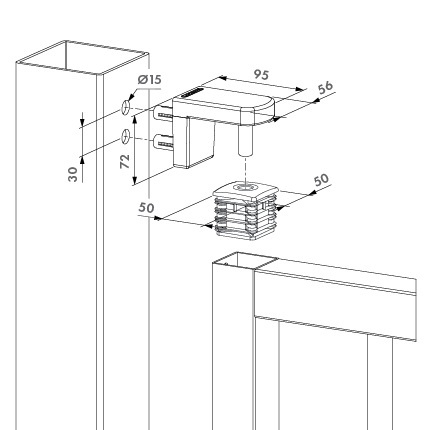 Ø15
95
56
30
72
50
50