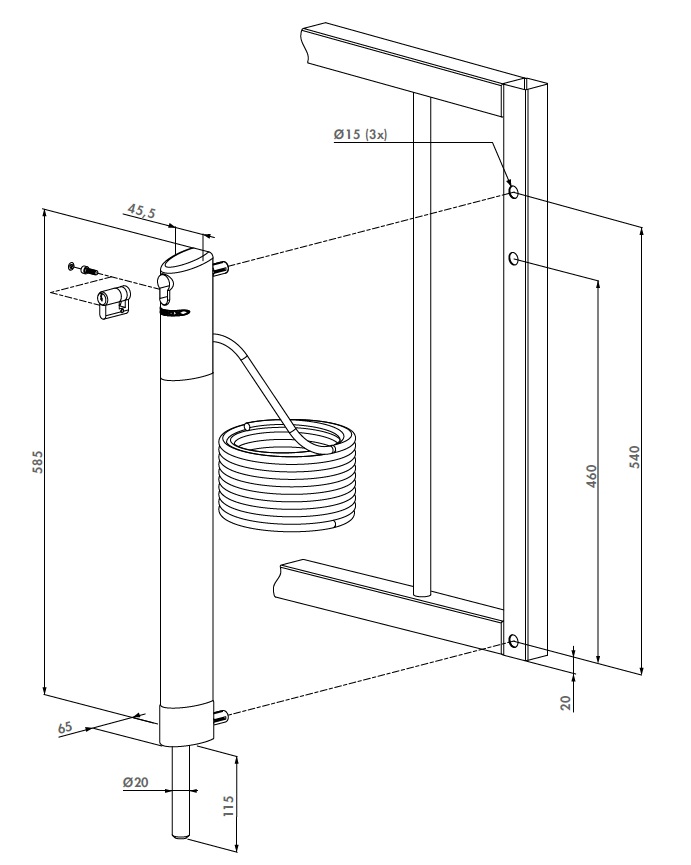 Ø15 (3x)
45,5
585
460
540
20
65
Ø20
115